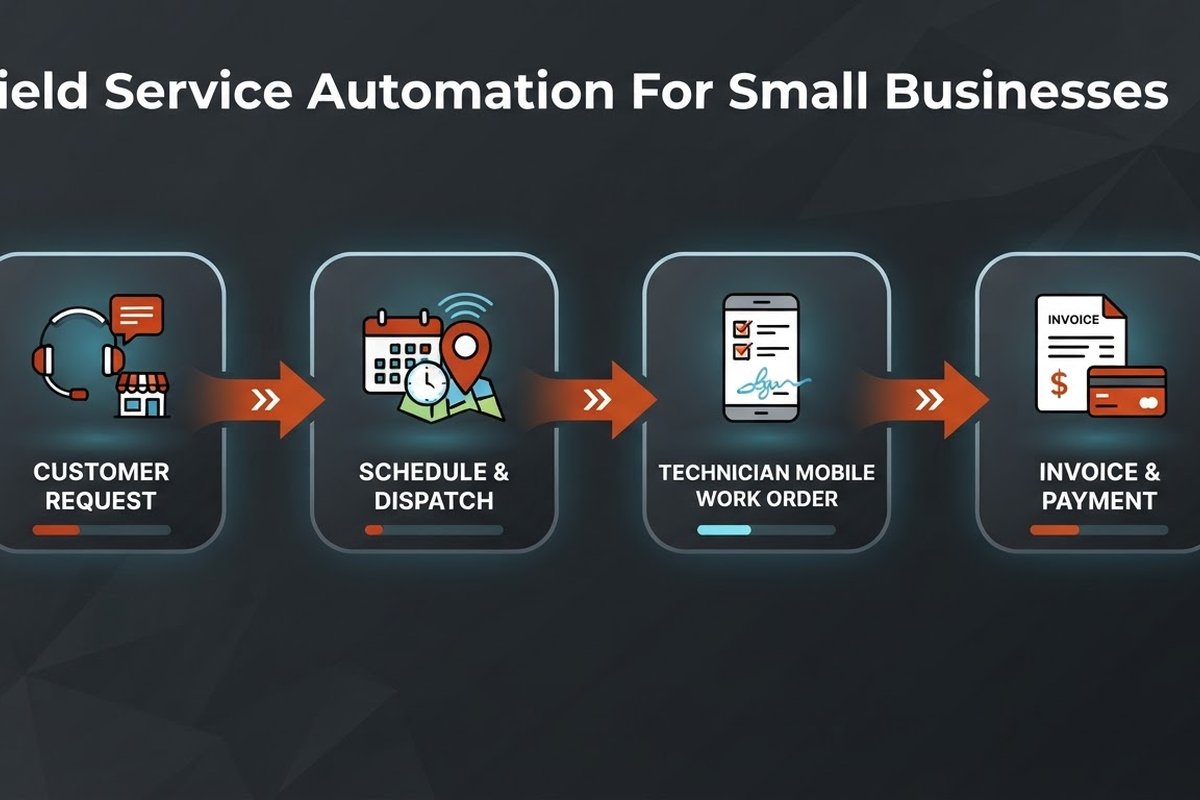 ield Service Automation For Small Businesses

CUSTOMER REQUEST

SCHEDULE & DISPATCH

TECHNICIAN MOBILE WORK ORDER

INVOICE

$

INVOICE & PAYMENT